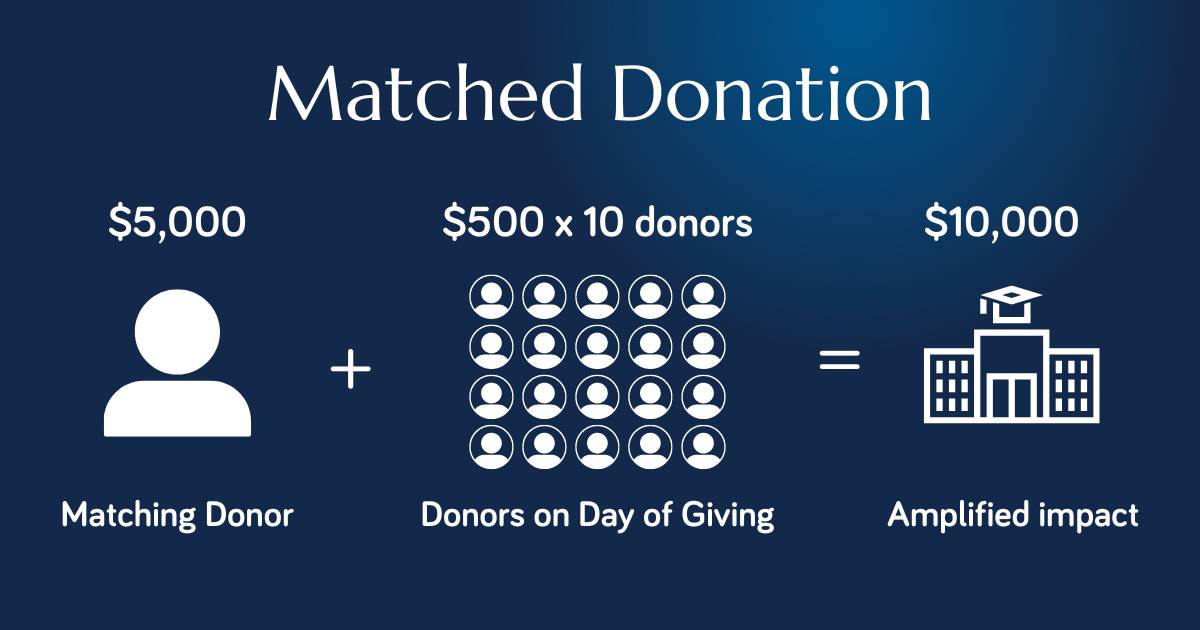 Matched Donation

\$5,000

Matching Donor

+

\$500 x 10 donors

Donors on Day of Giving

=

\$10,000

Amplified impact